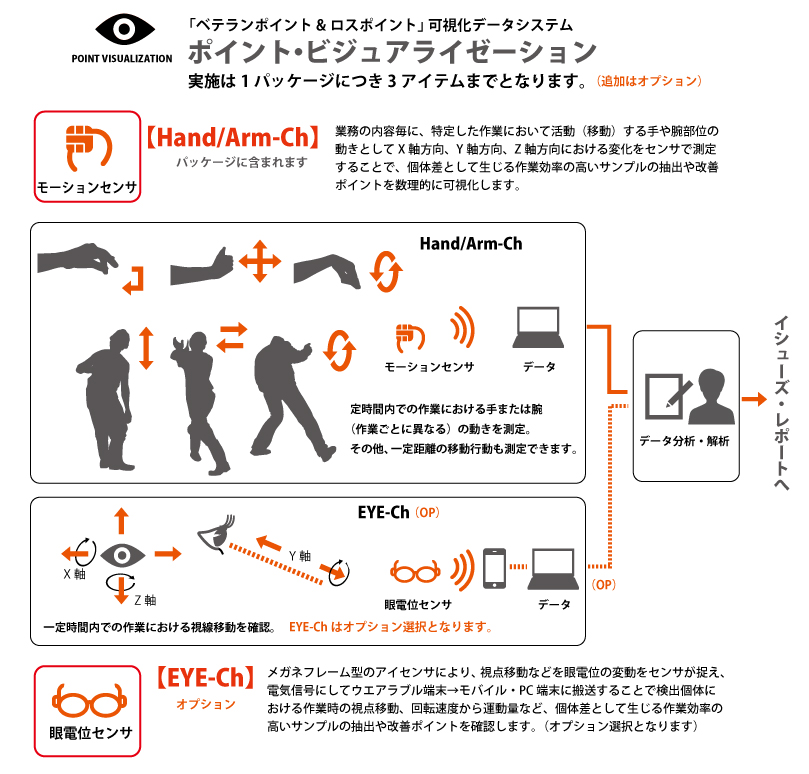 POINT VISUALIZATION

「ベテランポイント & ロスポイント」可視化データシステム

ポイント・ビジュアライゼーション

実施は 1 パッケージにつき 3 アイテムまでとなります。（追加はオプション）

モーションセンサ

【Hand/Arm-Ch】

パッケージに含まれます

業務の内容毎に、特定した作業において活動（移動）する手や腕部位の動きとして X 軸方向、Y 軸方向、Z 軸方向における変化をセンサで測定することで、個体差として生じる作業効率の高いサンプルの抽出や改善ポイントを数理的に可視化します。

Hand/Arm-Ch

モーションセンサ

データ

定時間内での作業における手または腕（作業ごとに異なる）の動きを測定。その他、一定距離の移動行動も測定できます。

データ分析・解析

イシューズ・レポートへ

EYE-Ch（OP）

X 軸

Z 軸

Y 軸

眼電位センサ

データ

（OP）

一定時間内での作業における視線移動を確認。 EYE-Ch はオプション選択となります。

眼電位センサ

【EYE-Ch】

オプション

メガネフレーム型のアイセンサにより、視点移動などを眼電位の変動をセンサが捉え、電気信号にしてウエアラブル端末→モバイル・PC 端末に搬送することで検出個体における作業時の視点移動、回転速度から運動量など、個体差として生じる作業効率の高いサンプルの抽出や改善ポイントを確認します。（オプション選択となります）